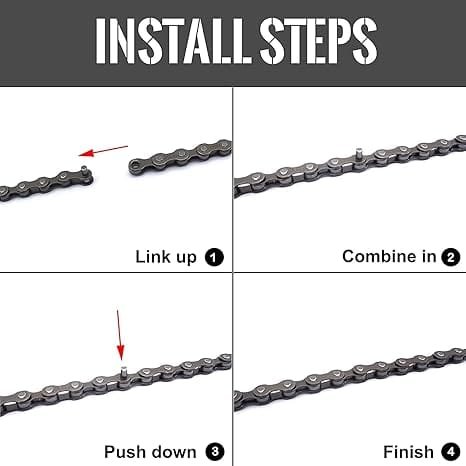 INSTALL STEPS

Link up 1

Combine in 2

Push down 3

Finish 4