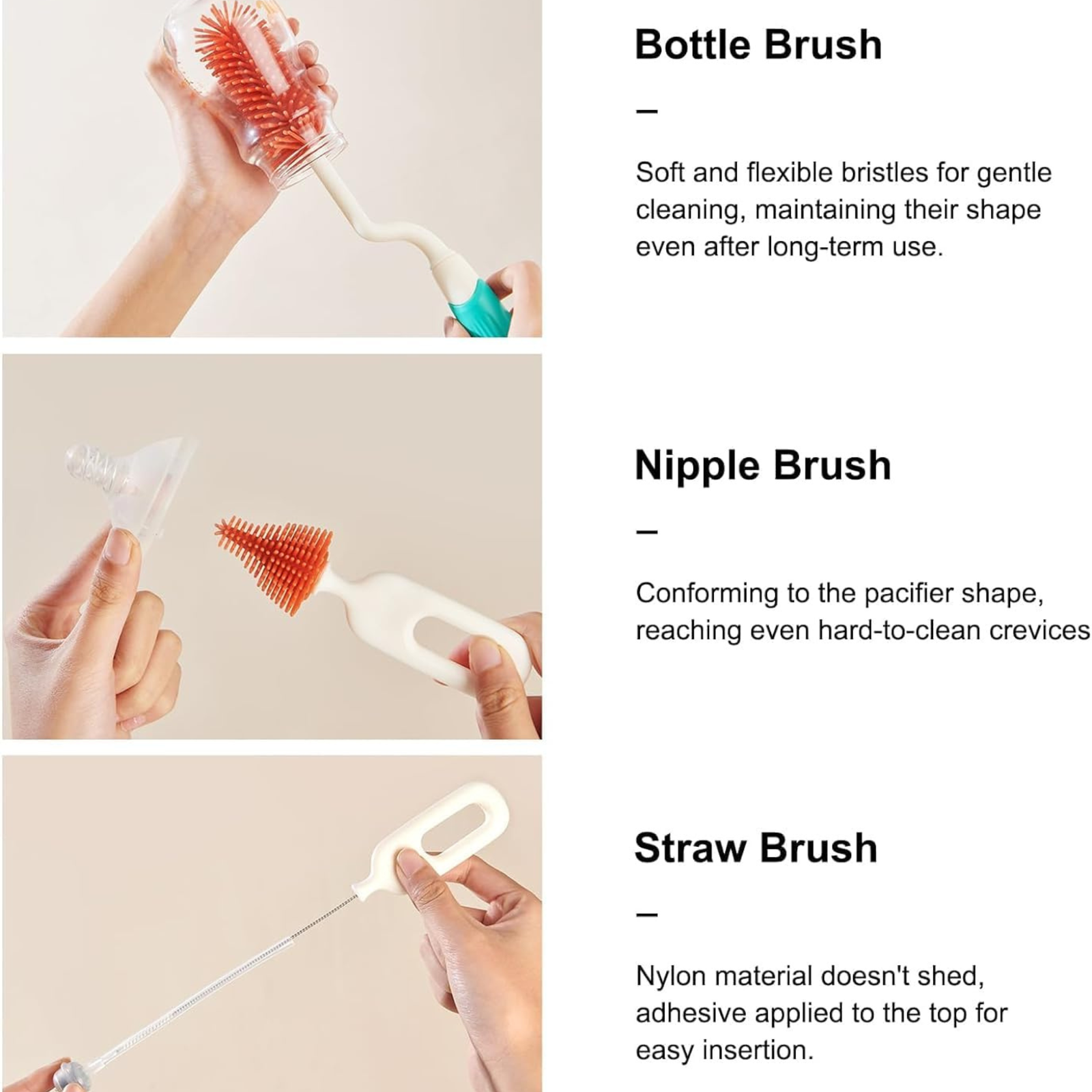 Bottle Brush

—

Soft and flexible bristles for gentle cleaning, maintaining their shape even after long-term use.

Nipple Brush

—

Conforming to the pacifier shape, reaching even hard-to-clean crevices

Straw Brush

—

Nylon material doesn't shed, adhesive applied to the top for easy insertion.