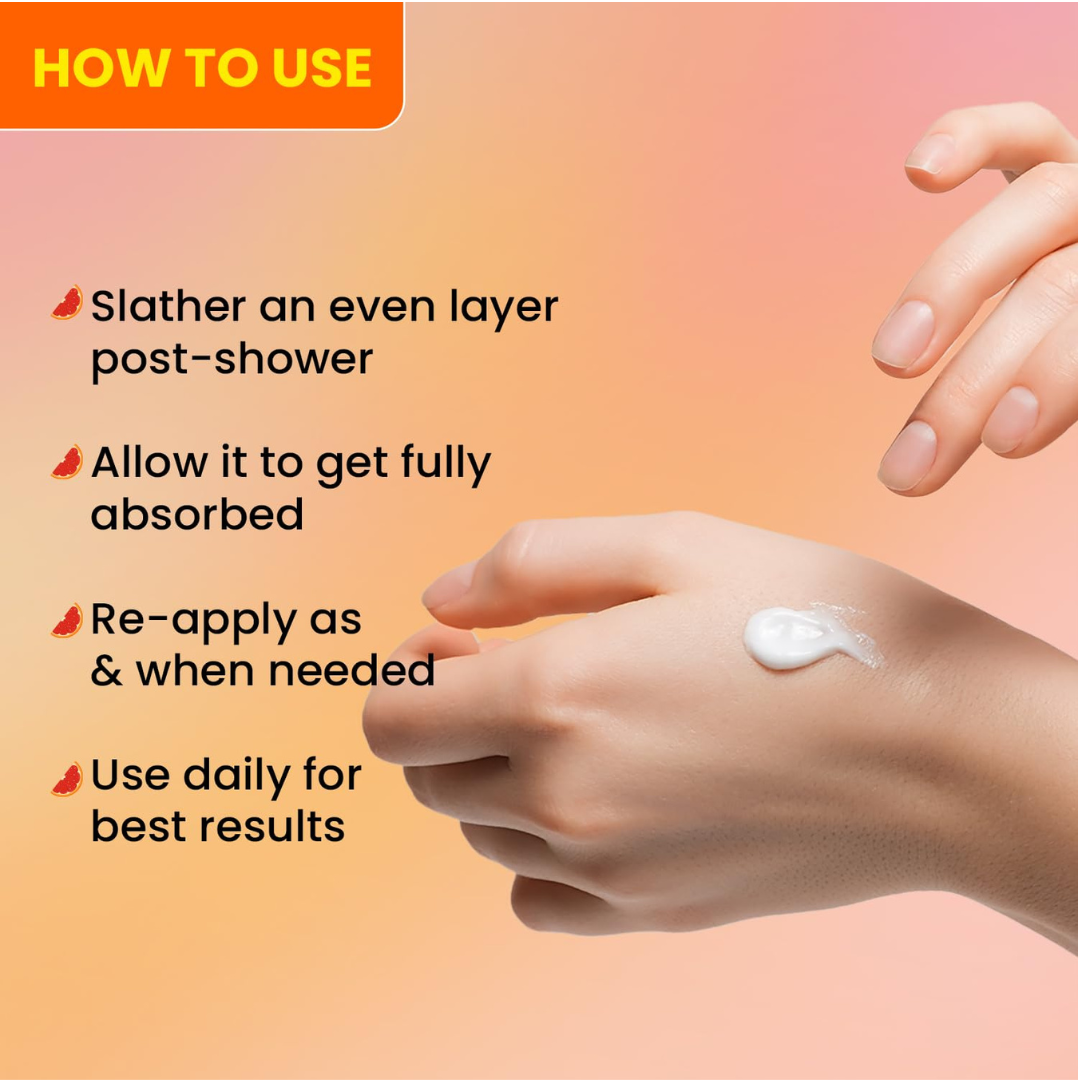 HOW TO USE

Slather an even layer post-shower

Allow it to get fully absorbed

Re-apply as & when needed

Use daily for best results