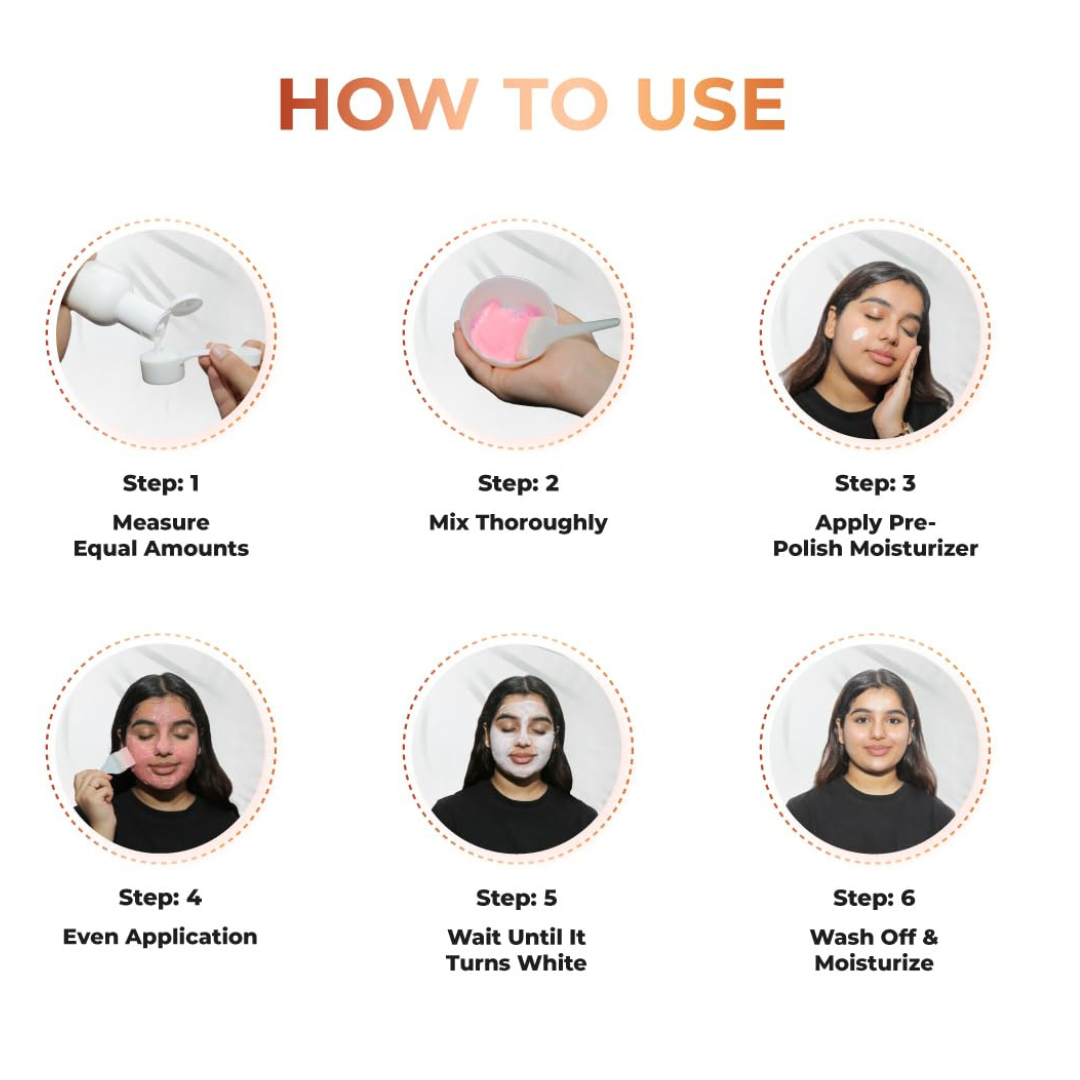 HOW TO USE

Step: 1
Measure Equal Amounts

Step: 2
Mix Thoroughly

Step: 3
Apply Pre-Polish Moisturizer

Step: 4
Even Application

Step: 5
Wait Until It Turns White

Step: 6
Wash Off & Moisturize