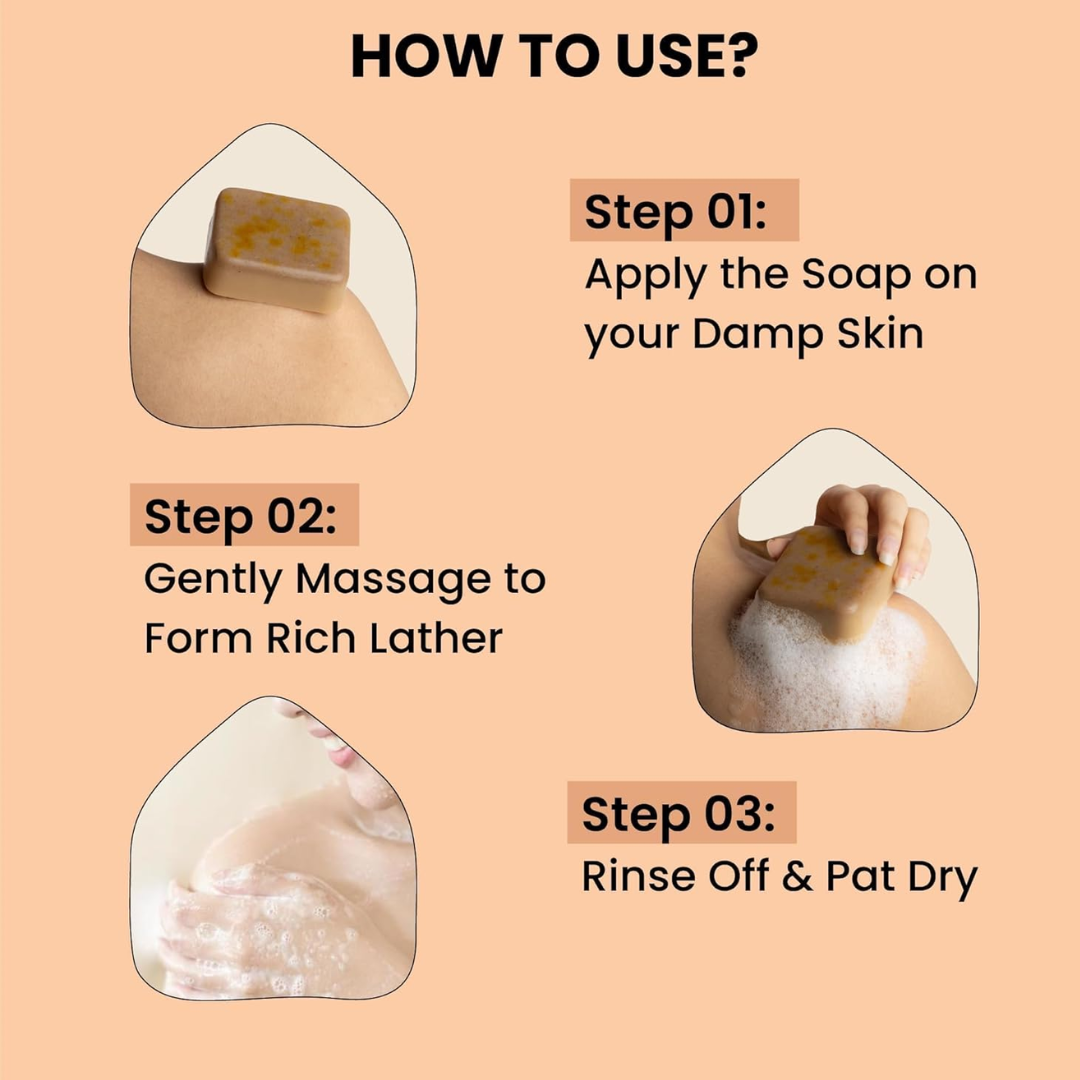 HOW TO USE?

Step 01:
Apply the Soap on your Damp Skin

Step 02:
Gently Massage to Form Rich Lather

Step 03:
Rinse Off & Pat Dry