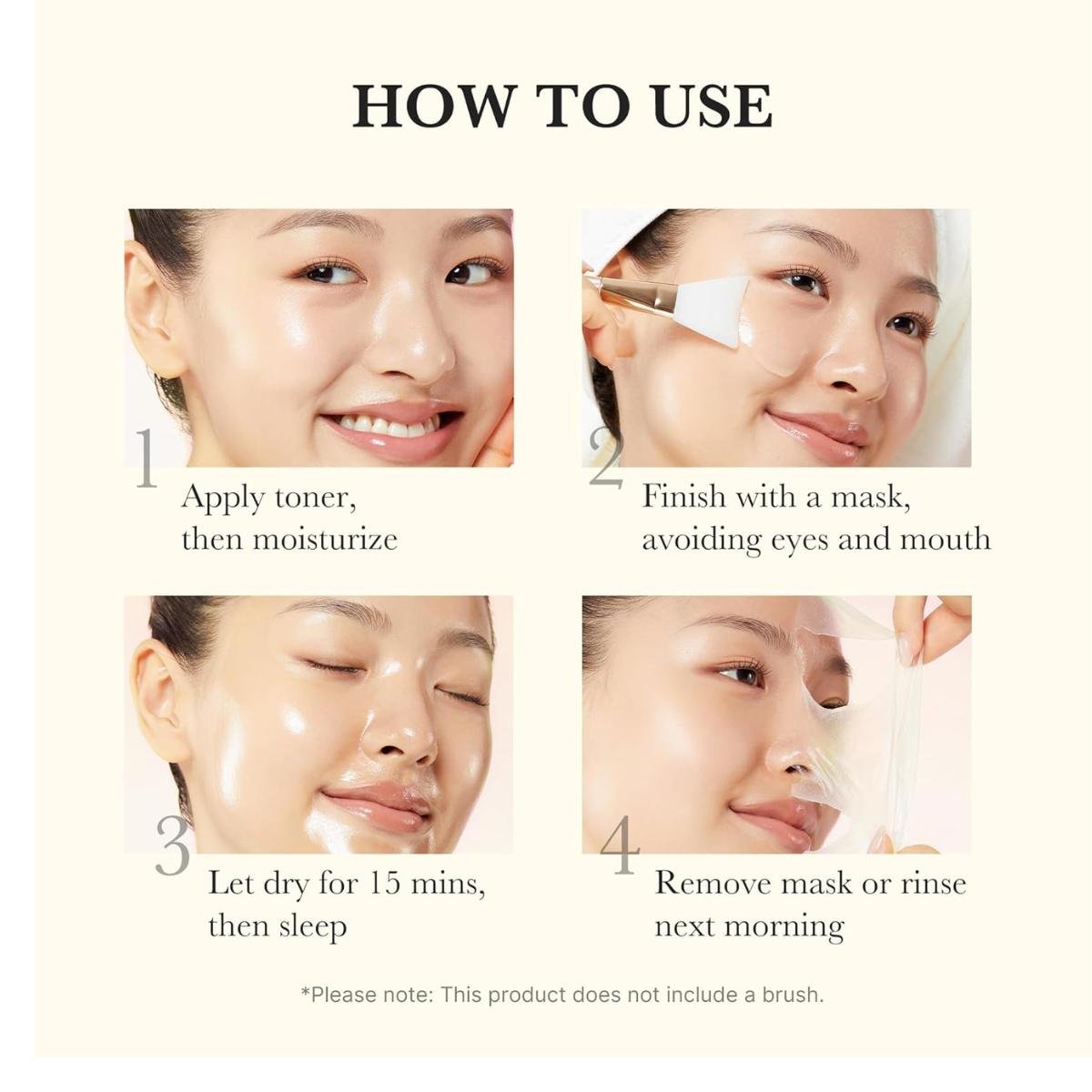 HOW TO USE

1
Apply toner, then moisturize

2
Finish with a mask, avoiding eyes and mouth

3
Let dry for 15 mins, then sleep

4
Remove mask or rinse next morning

*Please note: This product does not include a brush.