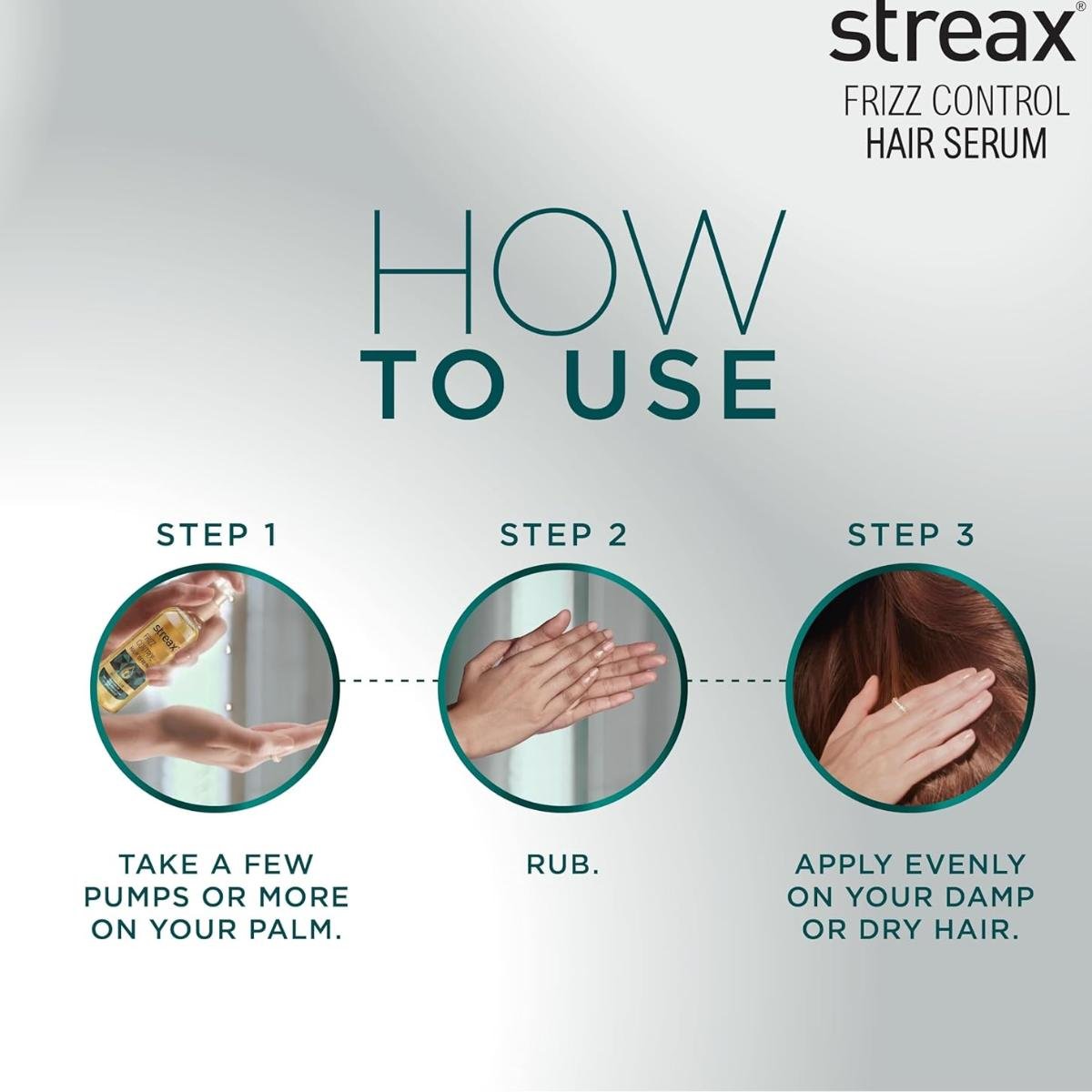 streax®
FRIZZ CONTROL
HAIR SERUM

HOW
TO USE

STEP 1

streax

TAKE A FEW PUMPS OR MORE ON YOUR PALM.

STEP 2

RUB.

STEP 3

APPLY EVENLY ON YOUR DAMP OR DRY HAIR.