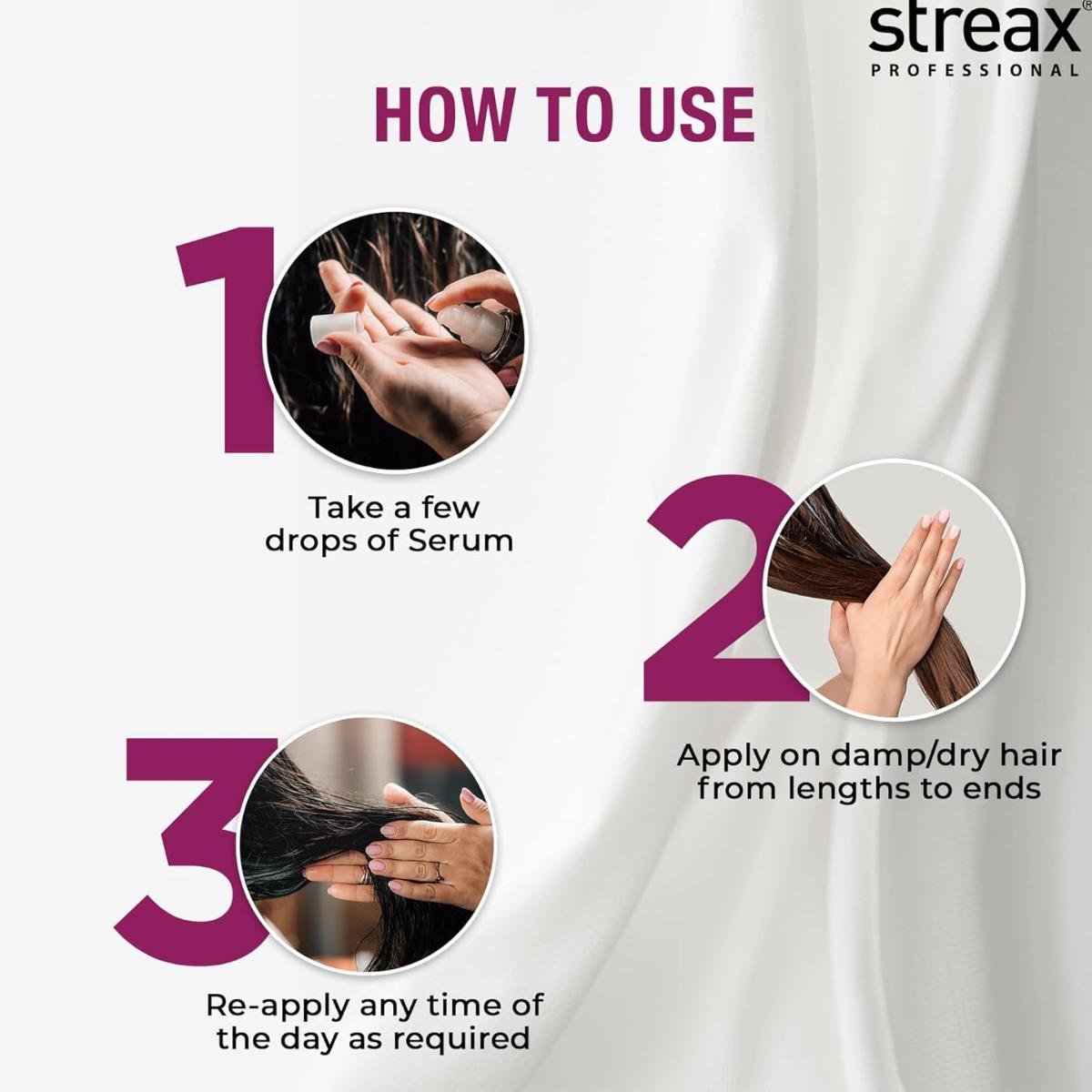 streax®
PROFESSIONAL

HOW TO USE

1
Take a few drops of Serum

2
Apply on damp/dry hair from lengths to ends

3
Re-apply any time of the day as required